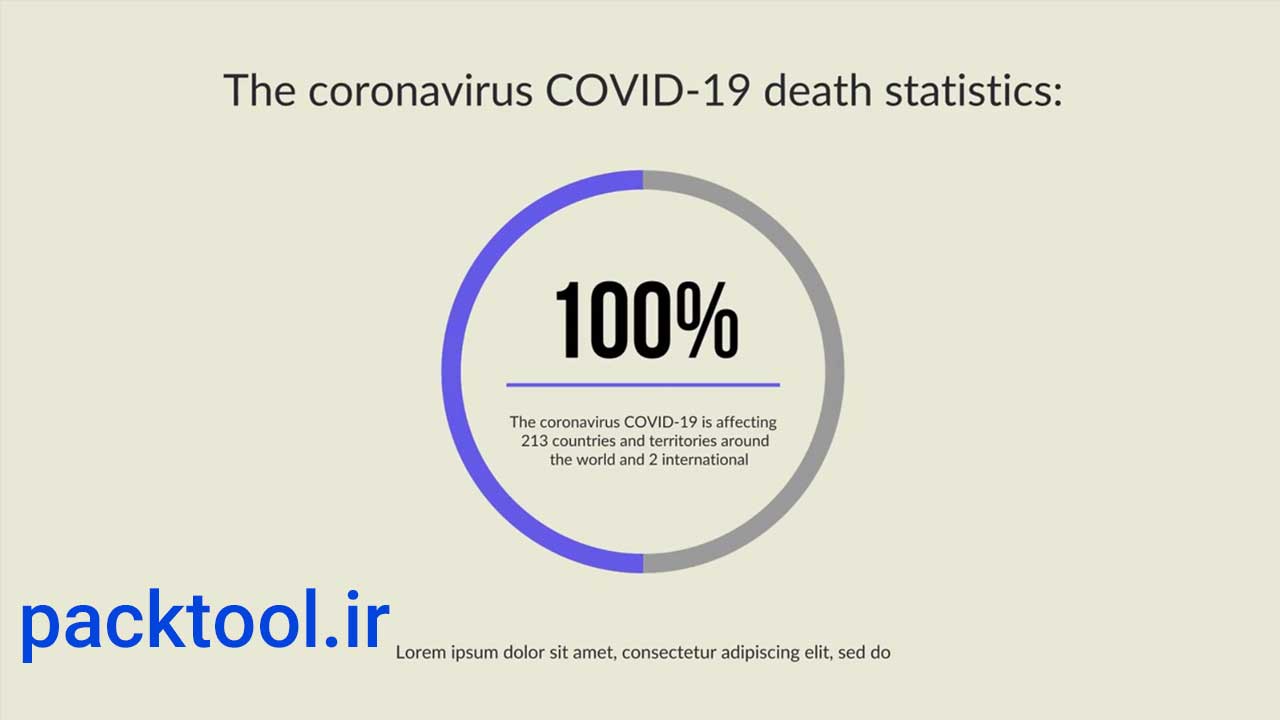 The coronavirus COVID-19 death statistics:

100%

The coronavirus COVID-19 is affecting 213 countries and territories around the world and 2 international

packtool.ir

Lorem ipsum dolor sit amet, consectetur adipiscing elit, sed do