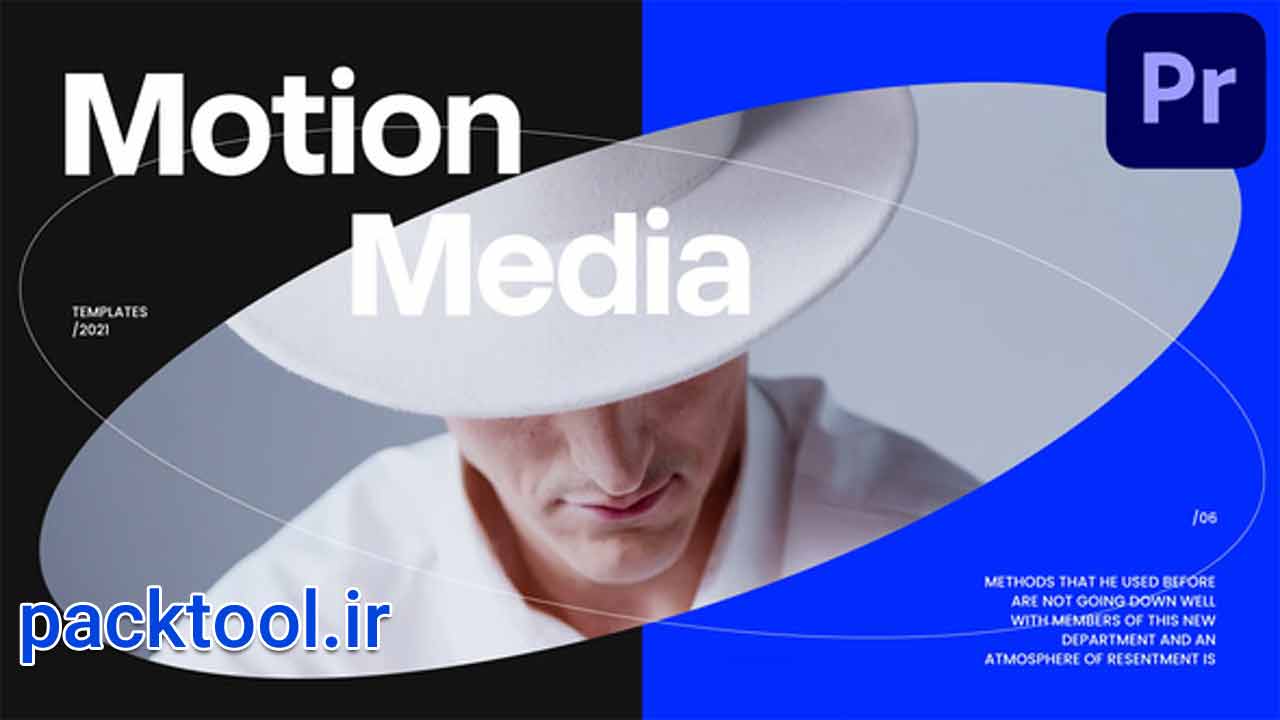 Motion Media

Pr

TEMPLATES
/2021

/06

METHODS THAT HE USED BEFORE ARE NOT GOING DOWN WELL WITH MEMBERS OF THIS NEW DEPARTMENT AND AN ATMOSPHERE OF RESENTMENT IS

packtool.ir