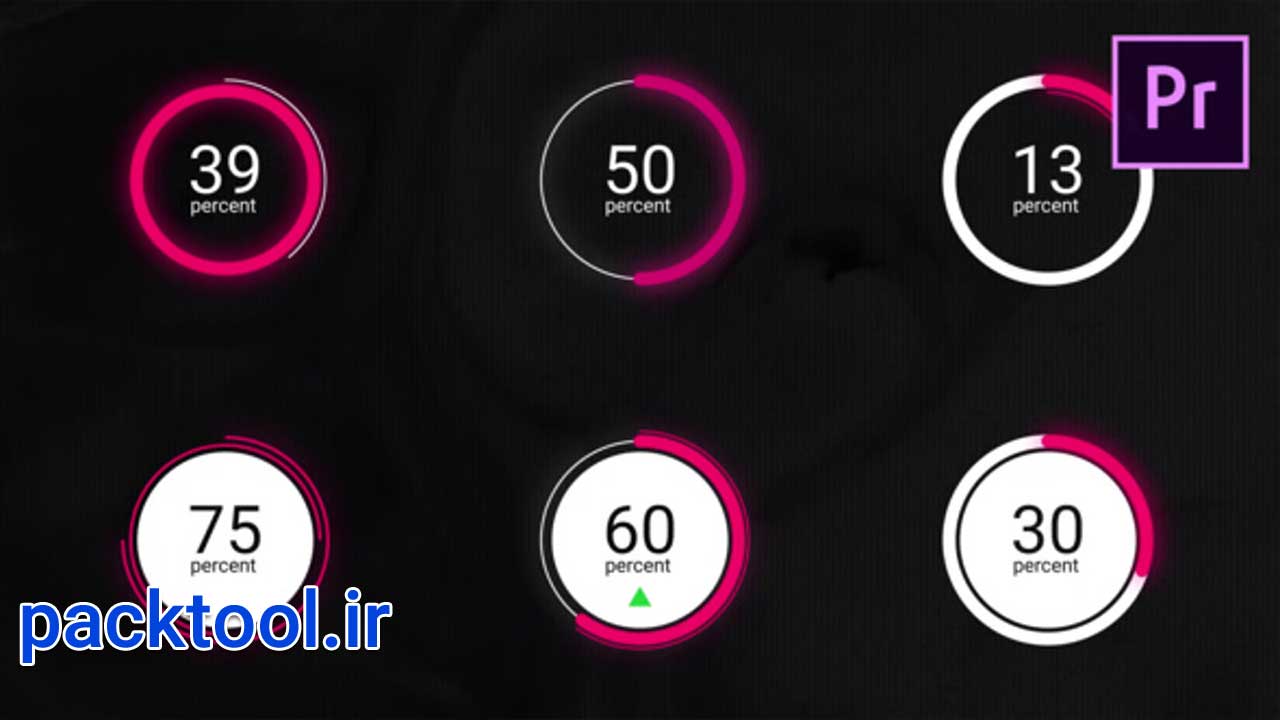 39
percent

50
percent

13
percent

Pr

75
percent

60
percent

30
percent

packtool.ir