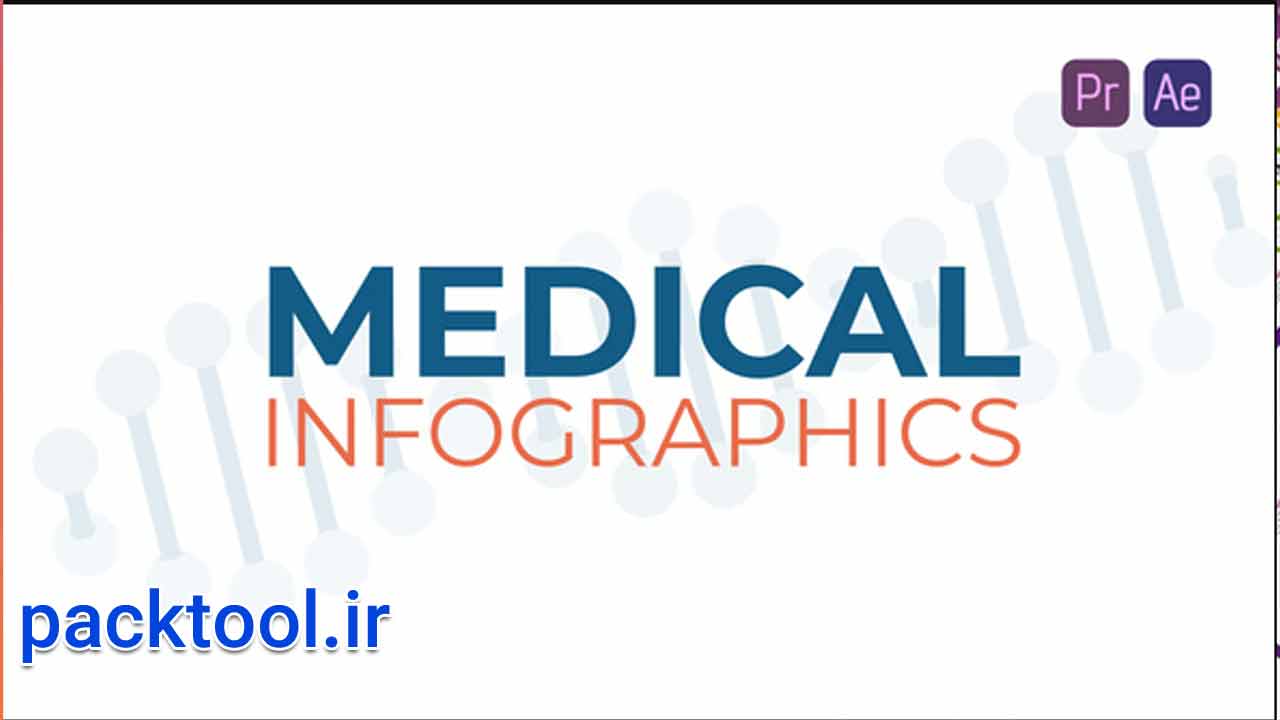 Pr Ae

MEDICAL
INFOGRAPHICS

packtool.ir