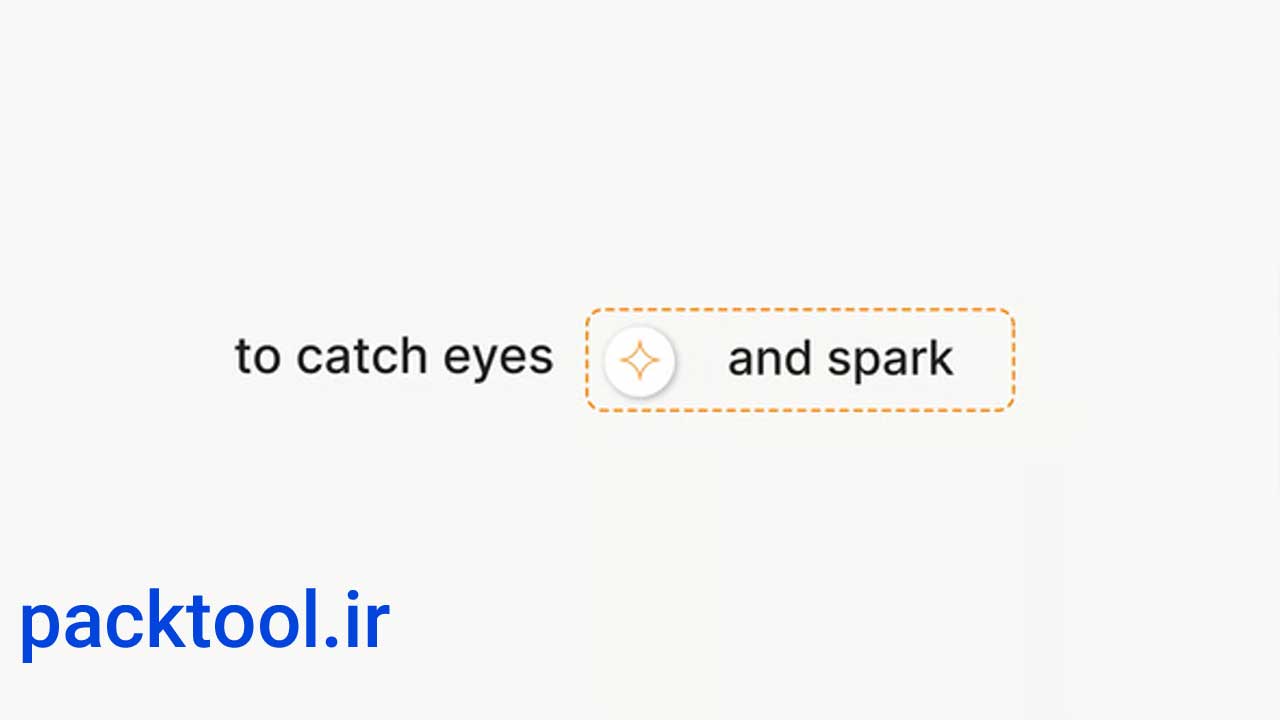 to catch eyes and spark

packtool.ir